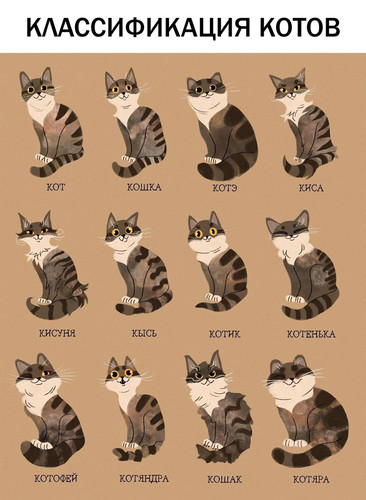 КЛАССИФИКАЦИЯ КОТОВ

КОТ
КОШКА
КОТЭ
КИСА

КИСУНЯ
КЫСЬ
КОТИК
КОТЕНЬКА

КОТОФЕЙ
КОТЯНДРА
КОШАК
КОТЯРА