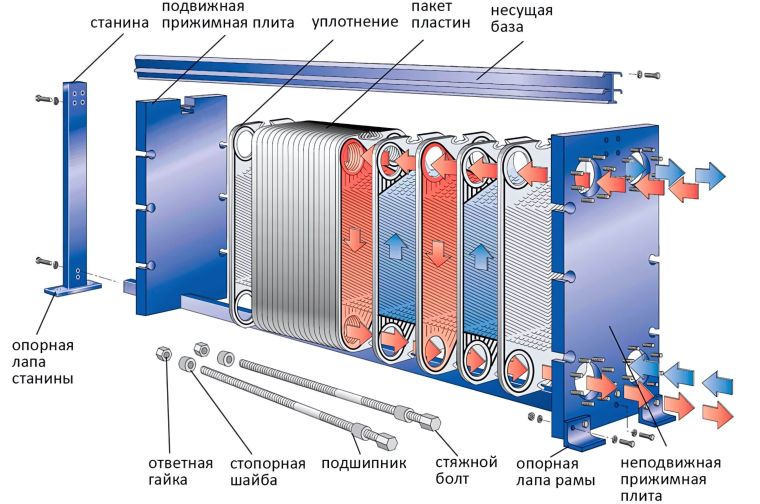 станина
подвижная прижимная плита
уплотнение
пакет пластин
несущая база
опорная лапа станины
ответная гайка
стопорная шайба
подшипник
стяжной болт
опорная лапа рамы
неподвижная прижимная плита